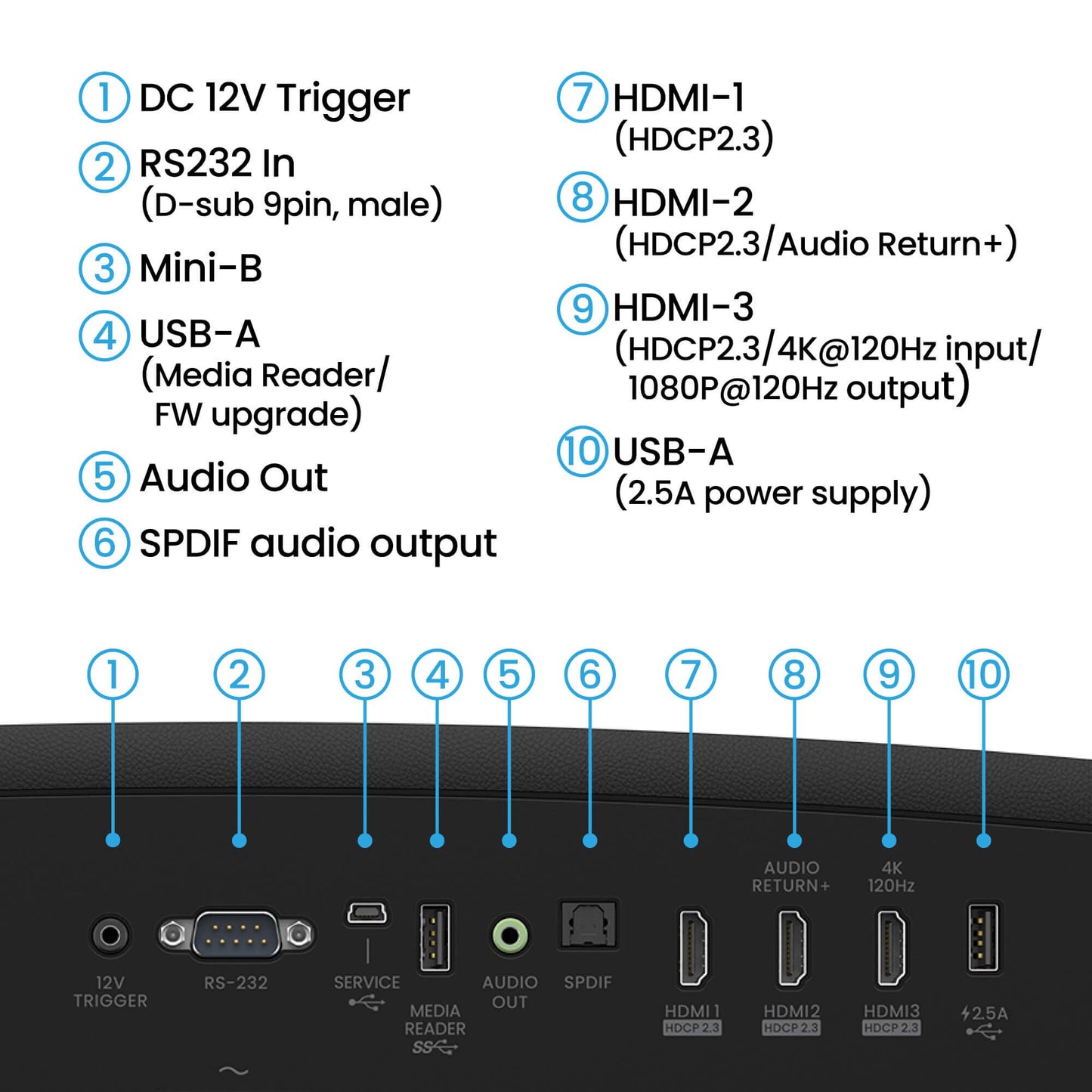 ① DC 12V Trigger

② RS232 In (D-sub 9pin, male)

③ Mini-B

④ USB-A (Media Reader/ FW upgrade)

⑤ Audio Out

⑥ SPDIF audio output

⑦ HDMI-1 (HDCP2.3)

⑧ HDMI-2 (HDCP2.3/Audio Return+)

⑨ HDMI-3 (HDCP2.3/4K@120Hz input/ 1080P@120Hz output)

⑩ USB-A (2.5A power supply)

① ② ③ ④ ⑤ ⑥ ⑦ ⑧ ⑨ ⑩

12V TRIGGER

RS-232

SERVICE

MEDIA READER SS

AUDIO OUT

SPDIF

HDMI 1 HDCP 2.3

AUDIO RETURN+

HDMI2 HDCP 2.3

4K 120Hz

HDMI3 HDCP 2.3

2.5A