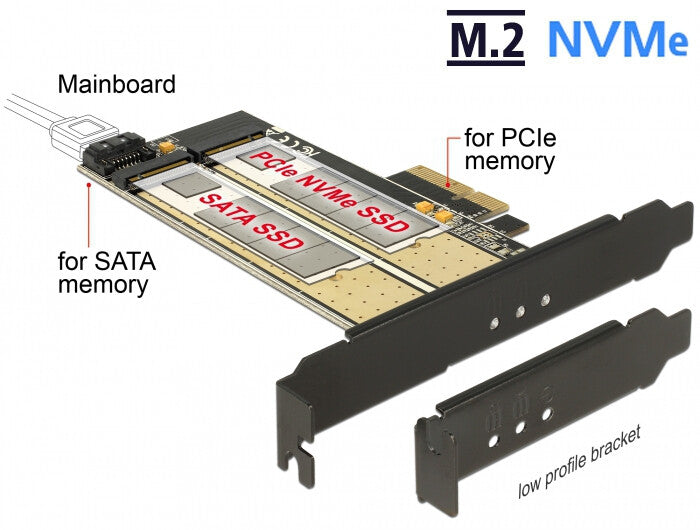 M.2 NVMe

Mainboard

for PCIe memory

PCIe NVMe SSD

SATA SSD

for SATA memory

low profile bracket